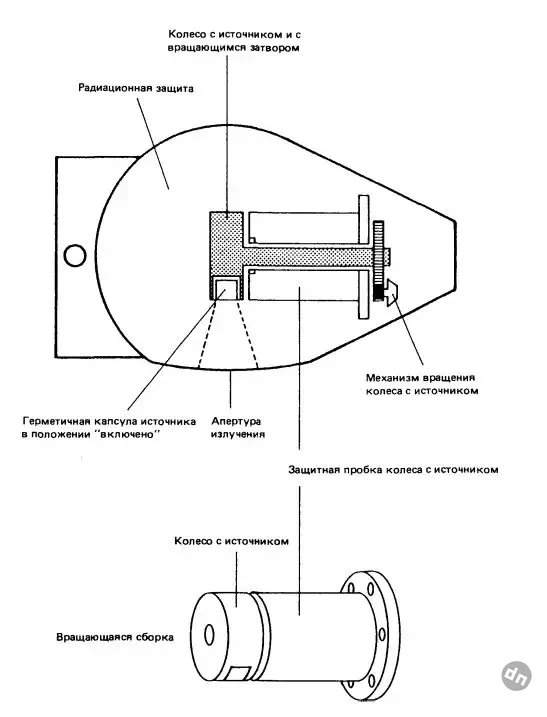 Колесо с источником и с вращающимся затвором

Радиационная защита

Механизм вращения колеса с источником

Герметичная капсула источника в положении "включено"

Апертура излучения

Защитная пробка колеса с источником

Колесо с источником

Вращающаяся сборка

dn