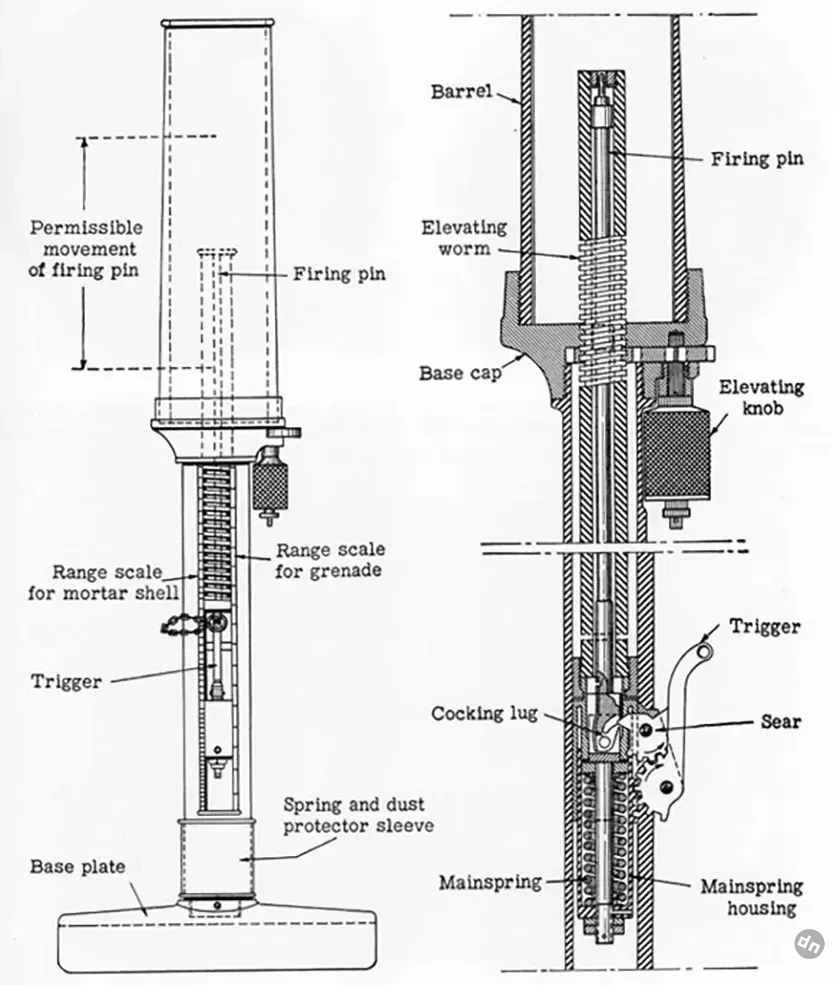 Permissible movement of firing pin

Firing pin

Range scale for mortar shell

Range scale for grenade

Trigger

Spring and dust protector sleeve

Base plate

Barrel

Firing pin

Elevating worm

Base cap

Elevating knob

Trigger

Cocking lug

Sear

Mainspring

Mainspring housing

dn