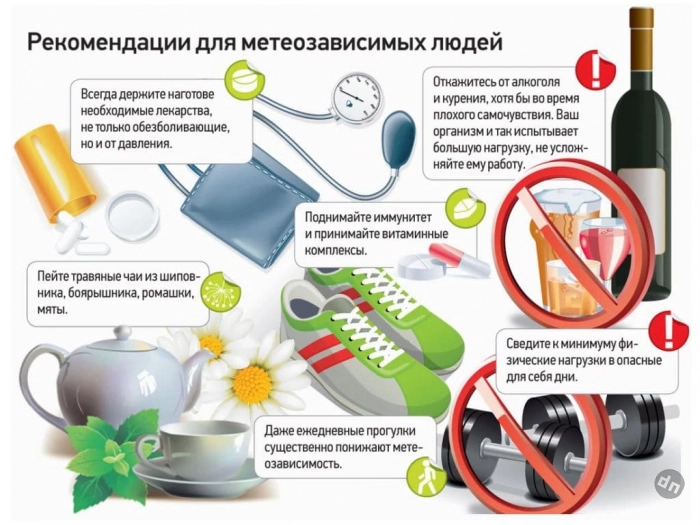 Рекомендации для метеозависимых людей

Всегда держите наготове необходимые лекарства, не только обезболивающие, но и от давления.

Откажитесь от алкоголя и курения, хотя бы во время плохого самочувствия. Ваш организм и так испытывает большую нагрузку, не усложняйте ему работу.

Поднимайте иммунитет и принимайте витаминные комплексы.

Пейте травяные чаи из шиповника, боярышника, ромашки, мяты.

Сведите к минимуму физические нагрузки в опасные для себя дни.

Даже ежедневные прогулки существенно понижают метеозависимость.

dn