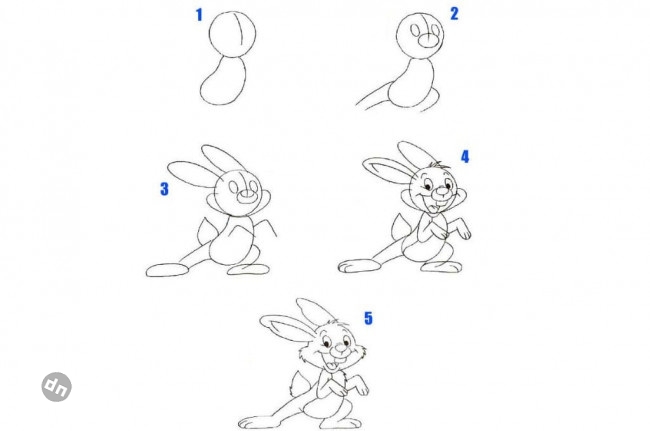 1
2
3
4
5
dn