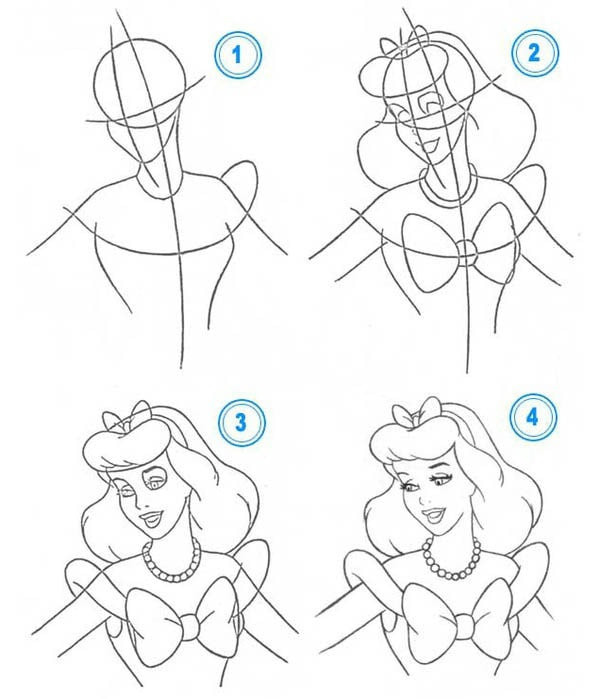 1

2

3

4